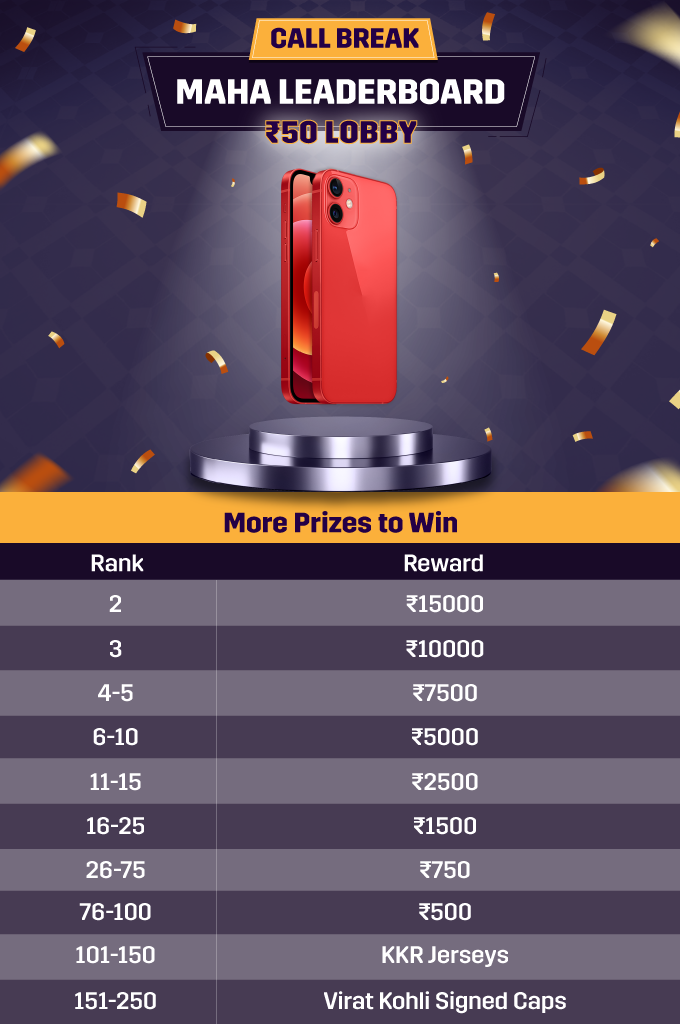 CALL BREAK
MAHA LEADERBOARD
₹50 LOBBY

More Prizes to Win

| Rank | Reward |
|---|---|
| 2 | ₹15000 |
| 3 | ₹10000 |
| 4-5 | ₹7500 |
| 6-10 | ₹5000 |
| 11-15 | ₹2500 |
| 16-25 | ₹1500 |
| 26-75 | ₹750 |
| 76-100 | ₹500 |
| 101-150 | KKR Jerseys |
| 151-250 | Virat Kohli Signed Caps |