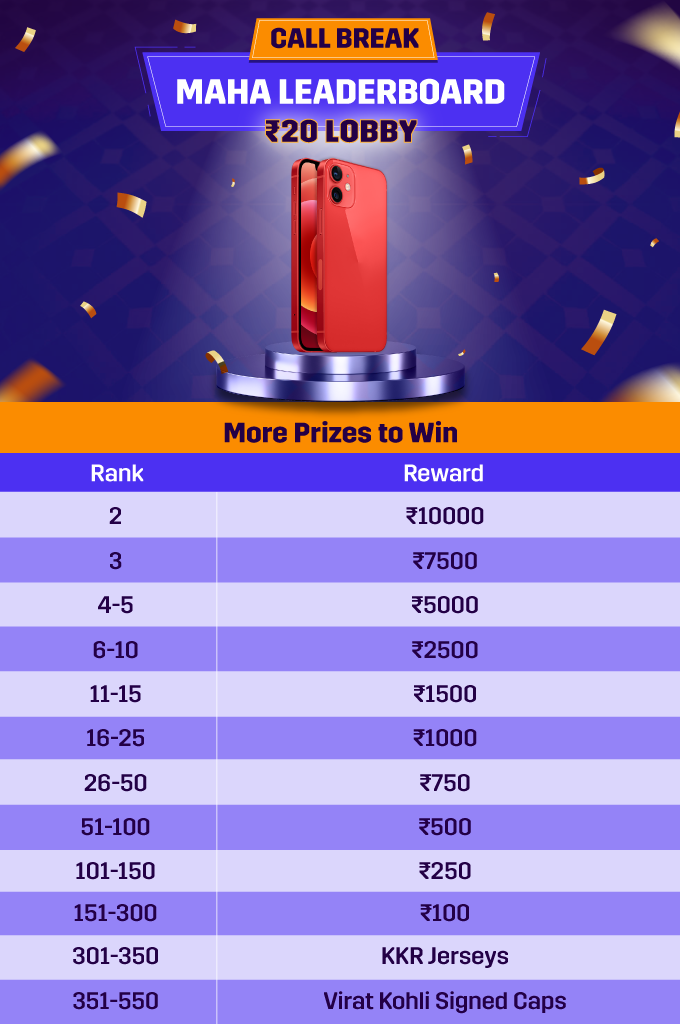 CALL BREAK
MAHA LEADERBOARD
₹20 LOBBY

More Prizes to Win

| Rank | Reward |
|---|---|
| 2 | ₹10000 |
| 3 | ₹7500 |
| 4-5 | ₹5000 |
| 6-10 | ₹2500 |
| 11-15 | ₹1500 |
| 16-25 | ₹1000 |
| 26-50 | ₹750 |
| 51-100 | ₹500 |
| 101-150 | ₹250 |
| 151-300 | ₹100 |
| 301-350 | KKR Jerseys |
| 351-550 | Virat Kohli Signed Caps |